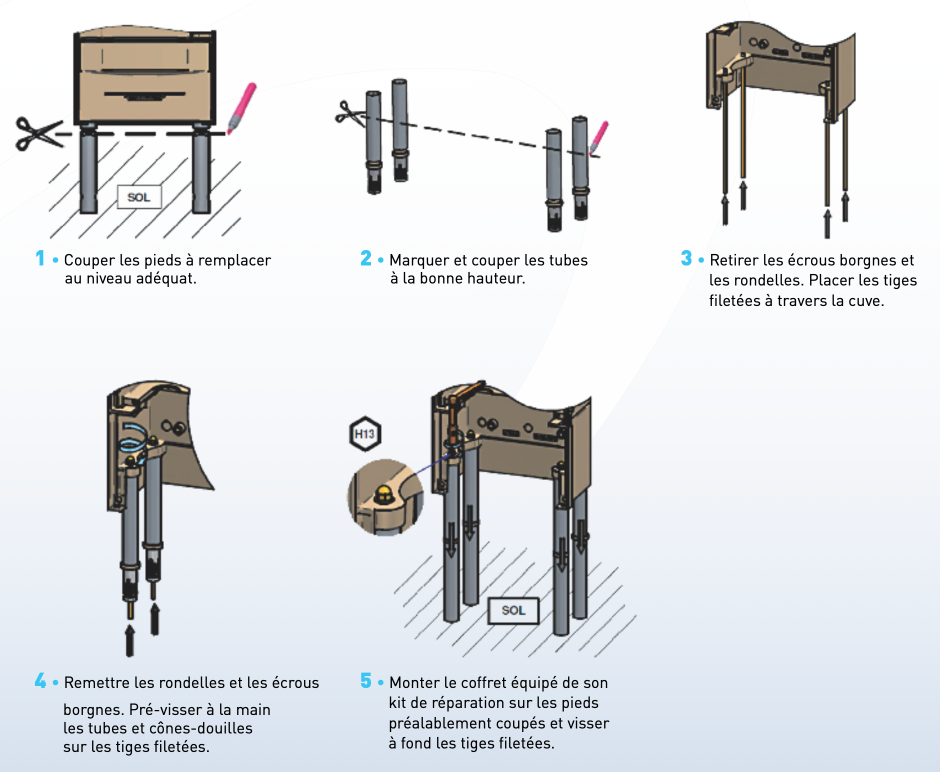 SOL

1 • Couper les pieds à remplacer au niveau adéquat.

2 • Marquer et couper les tubes à la bonne hauteur.

3 • Retirer les écrous borgnes et les rondelles. Placer les tiges filetées à travers la cuve.

H13

SOL

4 • Remettre les rondelles et les écrous

borgnes. Pré-visser à la main les tubes et cônes-douilles sur les tiges filetées.

5 • Monter le coffret équipé de son kit de réparation sur les pieds préalablement coupés et visser à fond les tiges filetées.